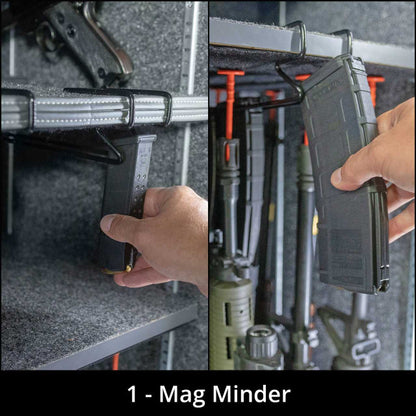 1 - Mag Minder