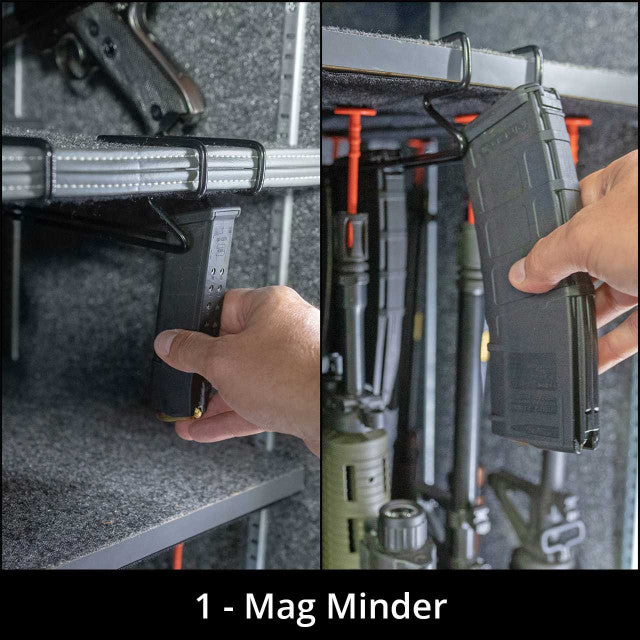 1 - Mag Minder