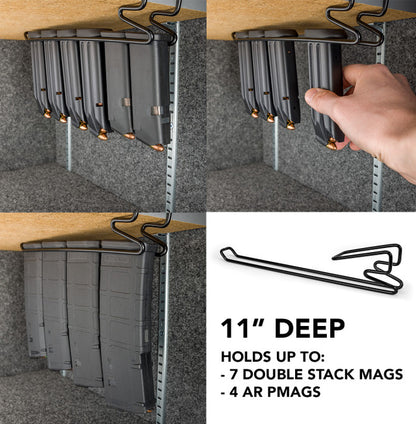 11” DEEP

HOLDS UP TO:
- 7 DOUBLE STACK MAGS
- 4 AR PMAGS