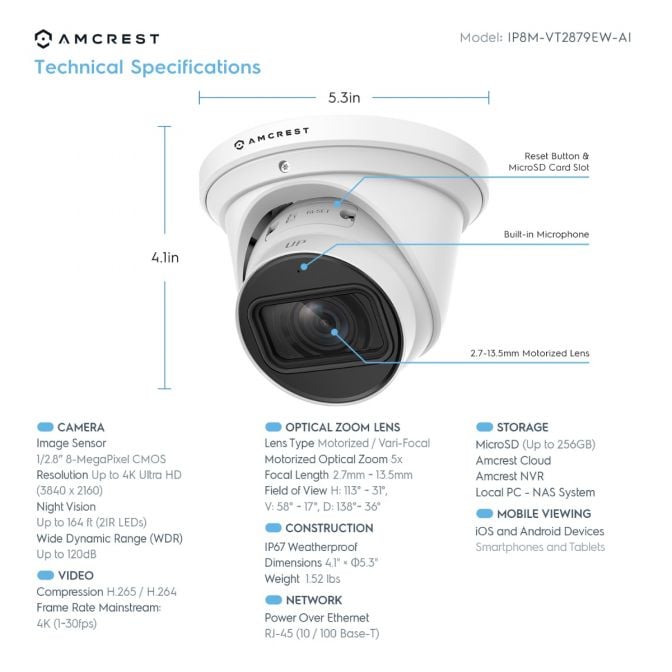 AMCREST

Model: IP8M-VT2879EW-AI

Technical Specifications

5.3in

4.1in

AMCREST

RESET

UP

Reset Button & MicroSD Card Slot

Built-in Microphone

2.7-13.5mm Motorized Lens

CAMERA
Image Sensor
1/2.8" 8-MegaPixel CMOS
Resolution Up to 4K Ultra HD (3840 x 2160)
Night Vision
Up to 164 ft (2IR LEDs)
Wide Dynamic Range (WDR)
Up to 120dB

VIDEO
Compression H.265 / H.264
Frame Rate Mainstream: 4K (1-30fps)

OPTICAL ZOOM LENS
Lens Type Motorized / Vari-Focal
Motorized Optical Zoom 5x
Focal Length 2.7mm - 13.5mm
Field of View H: 113° - 31°, V: 58° - 17°, D: 138°- 36°

CONSTRUCTION
IP67 Weatherproof
Dimensions 4.1" × Φ5.3"
Weight 1.52 lbs

NETWORK
Power Over Ethernet
RJ-45 (10 / 100 Base-T)

STORAGE
MicroSD (Up to 256GB)
Amcrest Cloud
Amcrest NVR
Local PC - NAS System

MOBILE VIEWING
iOS and Android Devices
Smartphones and Tablets