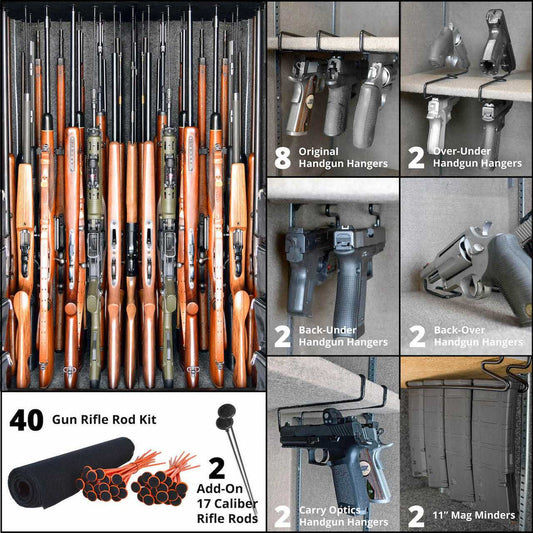 8 Original Handgun Hangers

2 Over-Under Handgun Hangers

2 Back-Under Handgun Hangers

2 Back-Over Handgun Hangers

40 Gun Rifle Rod Kit

2 Add-On 17 Caliber Rifle Rods

2 Carry Optics Handgun Hangers

2 11" Mag Minders