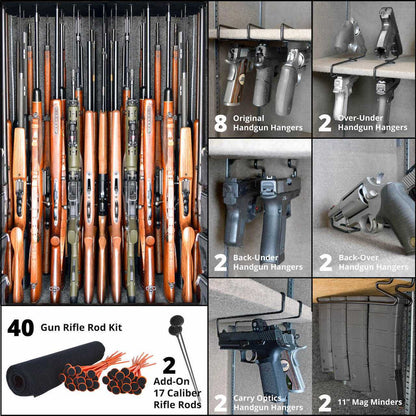 8 Original Handgun Hangers

2 Over-Under Handgun Hangers

2 Back-Under Handgun Hangers

2 Back-Over Handgun Hangers

40 Gun Rifle Rod Kit

2 Add-On 17 Caliber Rifle Rods

2 Carry Optics Handgun Hangers

2 11" Mag Minders