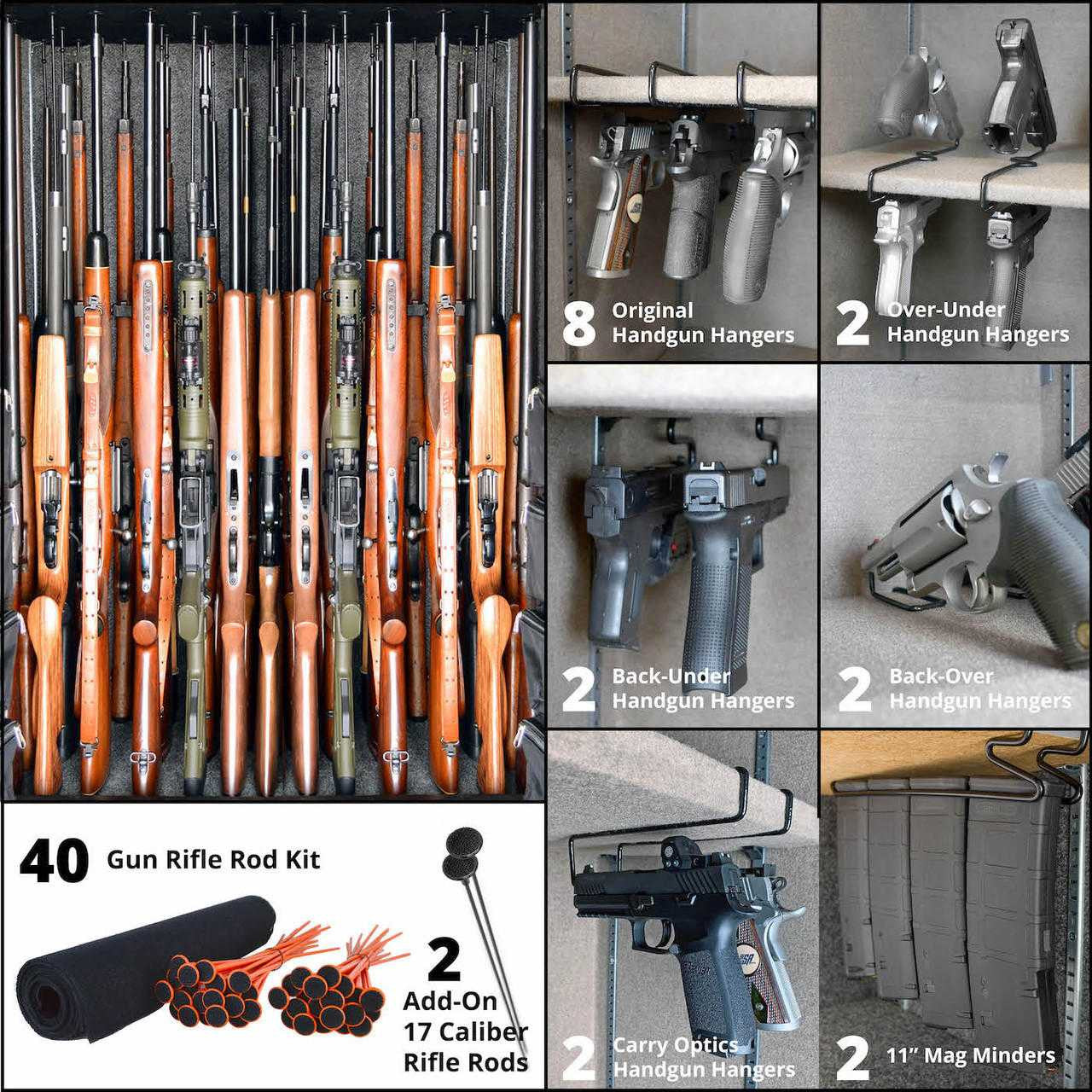 8 Original Handgun Hangers

2 Over-Under Handgun Hangers

2 Back-Under Handgun Hangers

2 Back-Over Handgun Hangers

40 Gun Rifle Rod Kit

2 Add-On 17 Caliber Rifle Rods

2 Carry Optics Handgun Hangers

2 11" Mag Minders