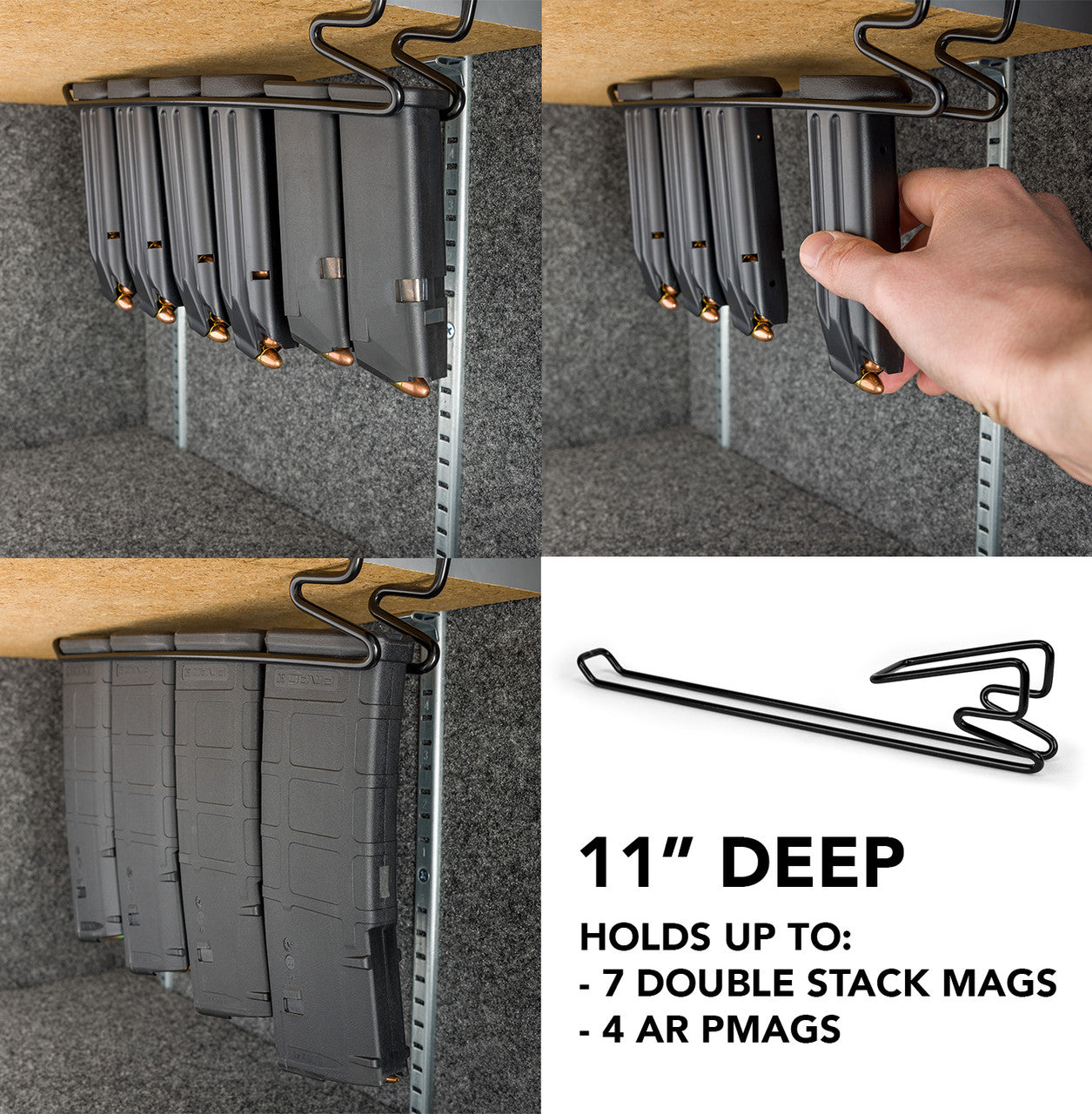 11" DEEP

HOLDS UP TO:
- 7 DOUBLE STACK MAGS
- 4 AR PMAGS